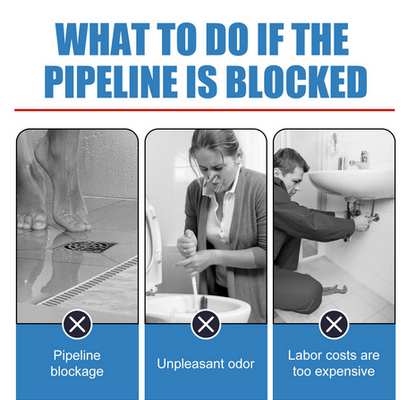 WHAT TO DO IF THE PIPELINE IS BLOCKED

Pipeline blockage

Unpleasant odor

Labor costs are too expensive