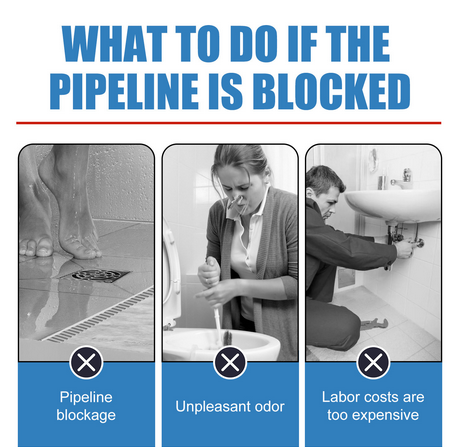 WHAT TO DO IF THE PIPELINE IS BLOCKED

Pipeline blockage

Unpleasant odor

Labor costs are too expensive